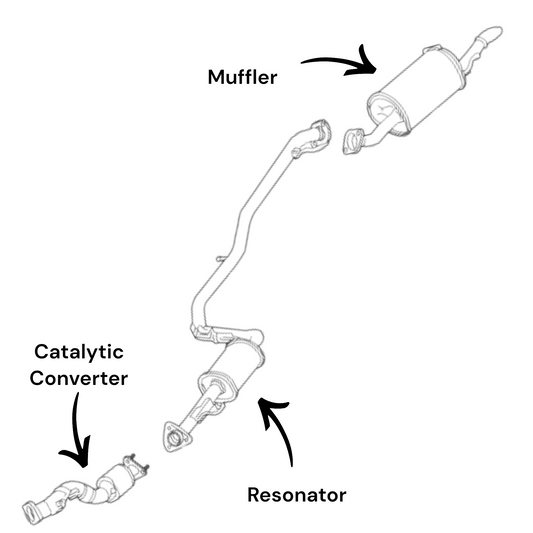 Muffler

Catalytic Converter

Resonator