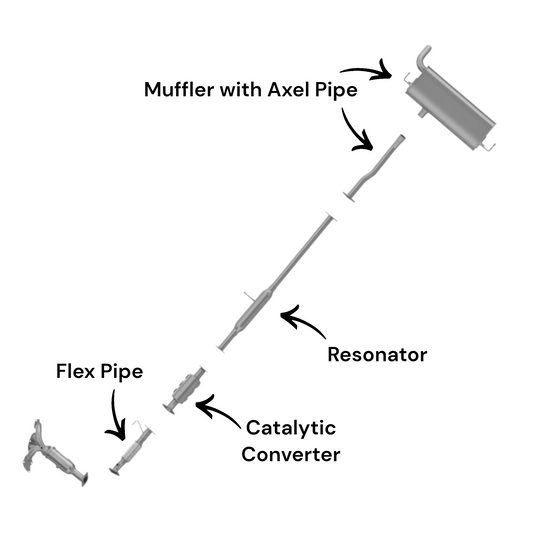 Muffler with Axel Pipe

Resonator

Flex Pipe

Catalytic Converter