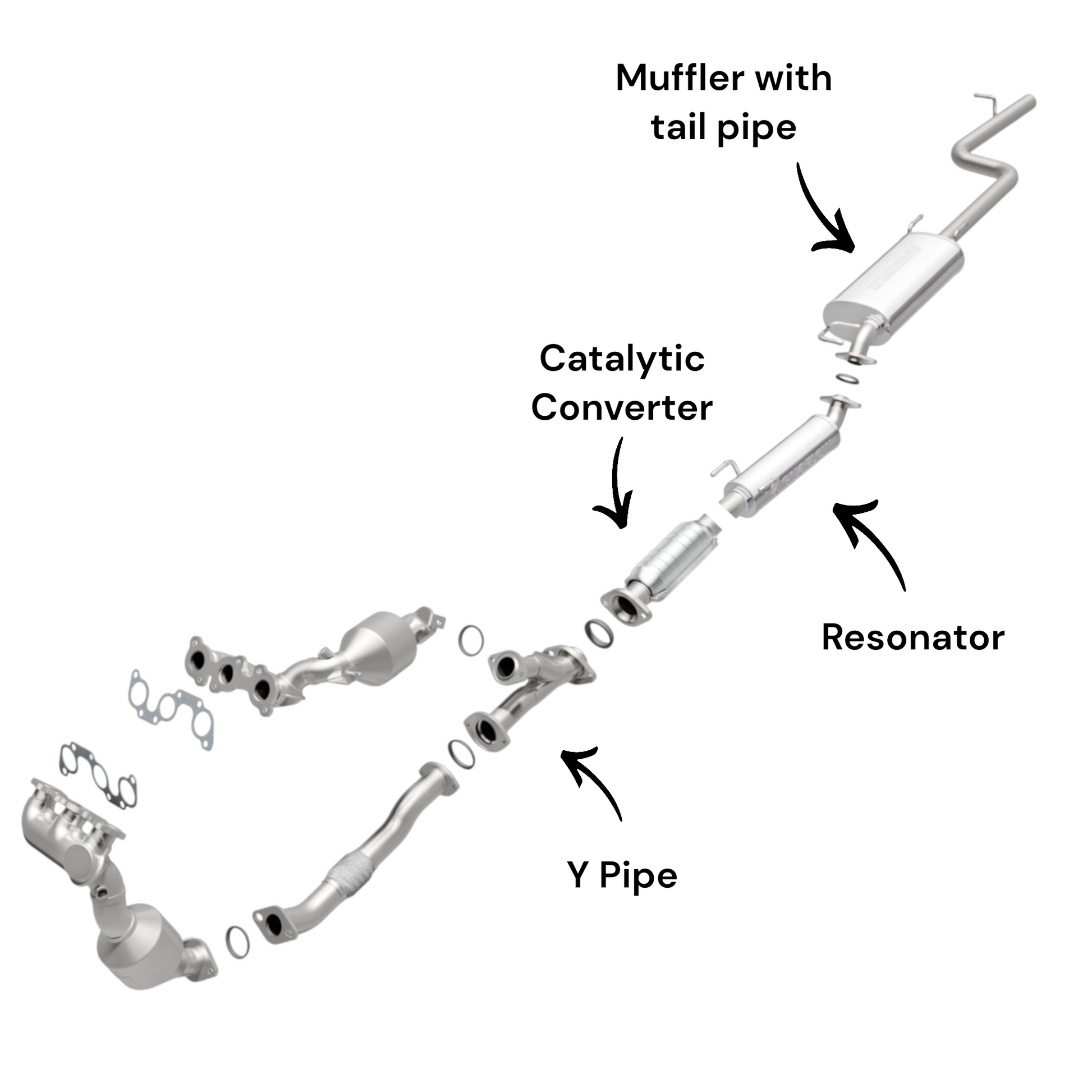 Muffler with tail pipe

Catalytic Converter

Resonator

Y Pipe