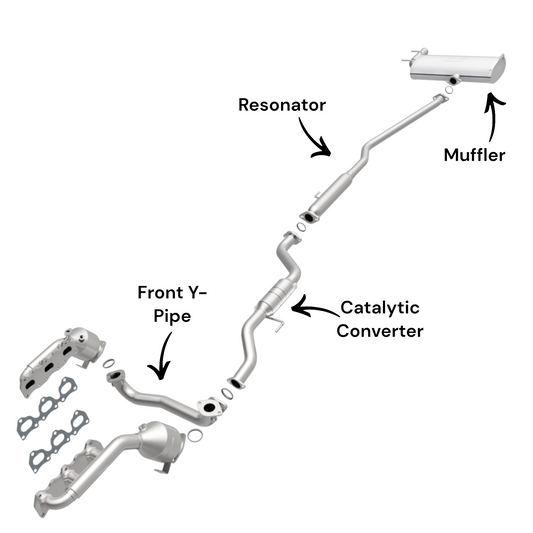 Resonator

Muffler

Front Y-Pipe

Catalytic Converter