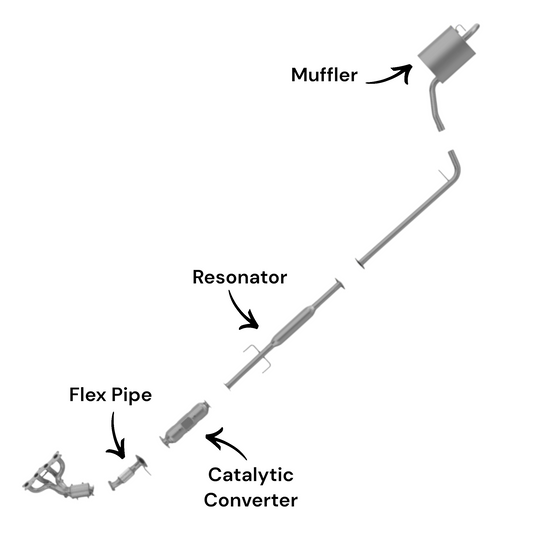 Muffler

Resonator

Flex Pipe

Catalytic Converter