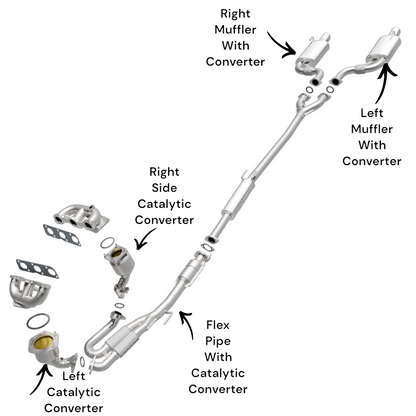 Right Muffler With Converter

Left Muffler With Converter

Right Side Catalytic Converter

Flex Pipe With Catalytic Converter

Left Catalytic Converter