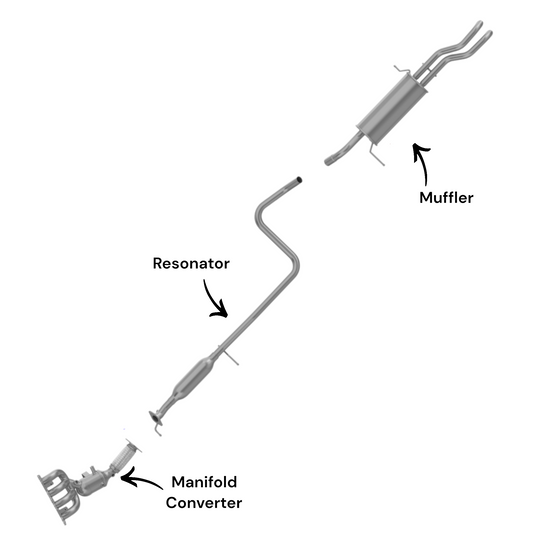 Muffler

Resonator

Manifold Converter