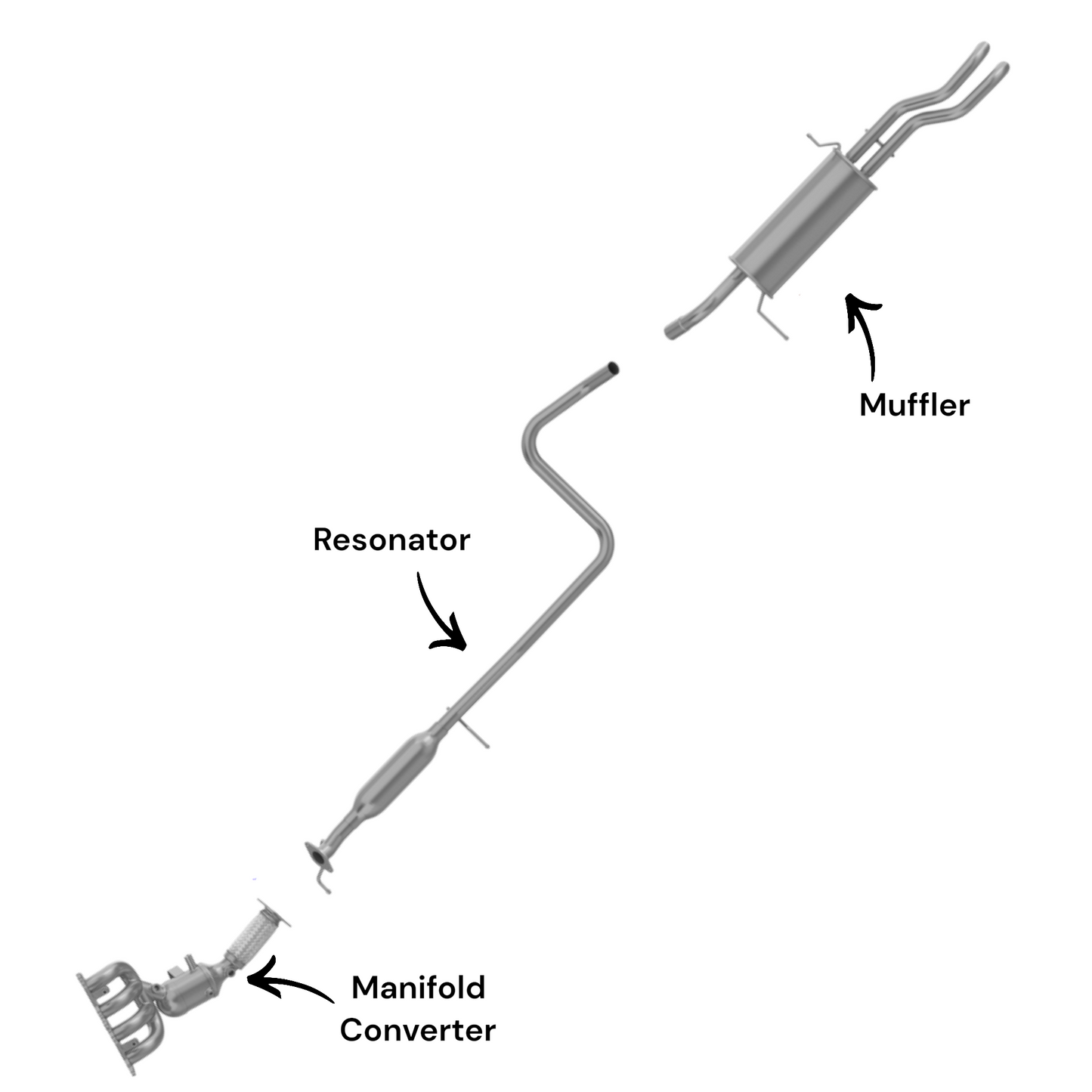 Muffler

Resonator

Manifold
Converter