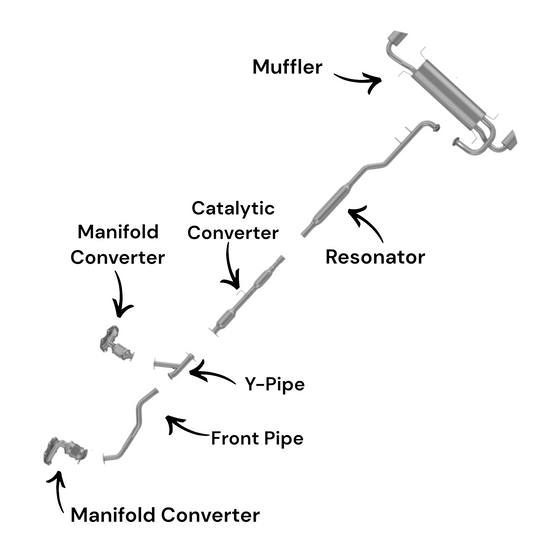 Muffler

Catalytic Converter

Manifold Converter

Resonator

Y-Pipe

Front Pipe

Manifold Converter