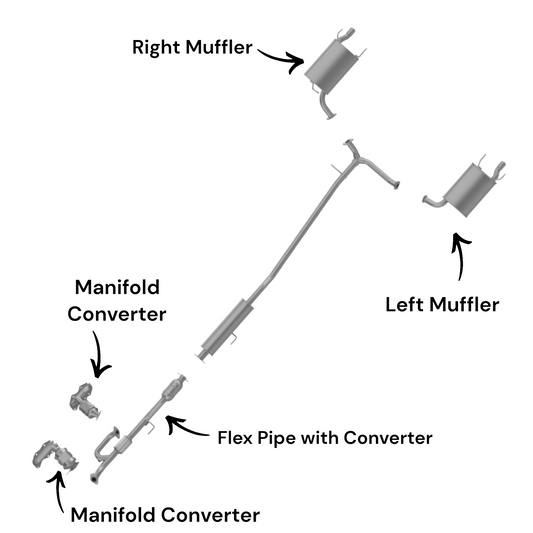 Right Muffler

Left Muffler

Manifold Converter

Flex Pipe with Converter

Manifold Converter