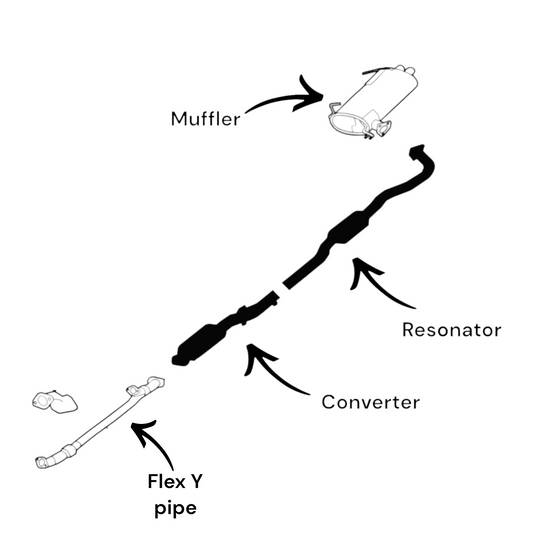 Muffler

Resonator

Converter

Flex Y pipe