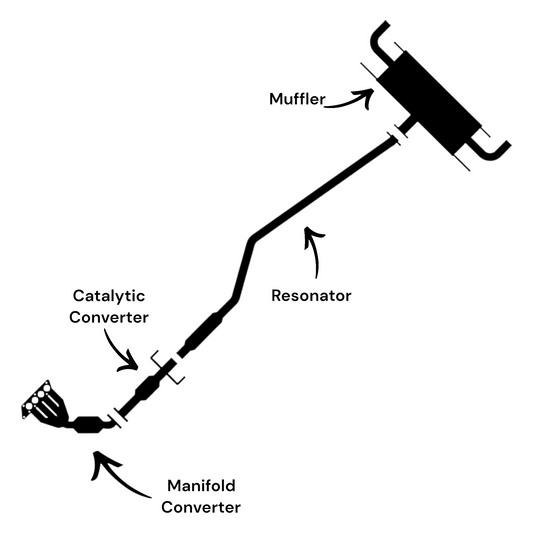 Muffler

Catalytic Converter

Resonator

Manifold Converter