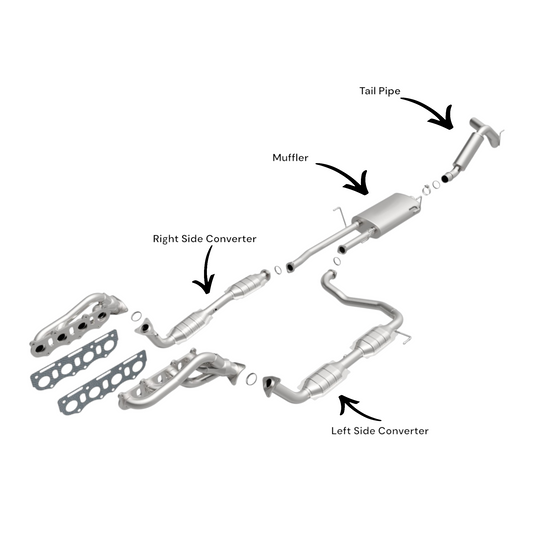 Tail Pipe

Muffler

Right Side Converter

Left Side Converter