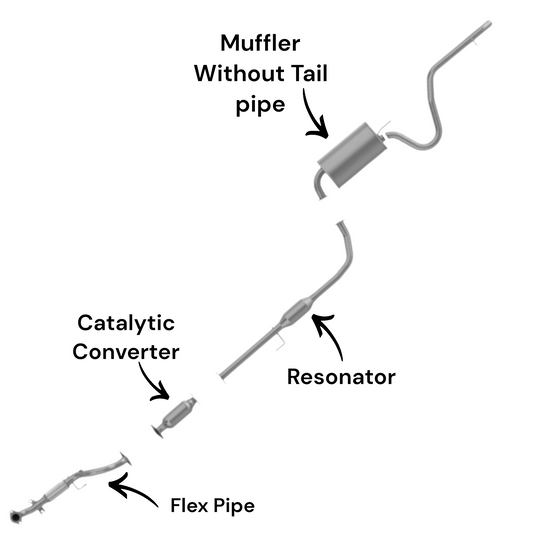 Muffler Without Tail pipe

Catalytic Converter

Resonator

Flex Pipe