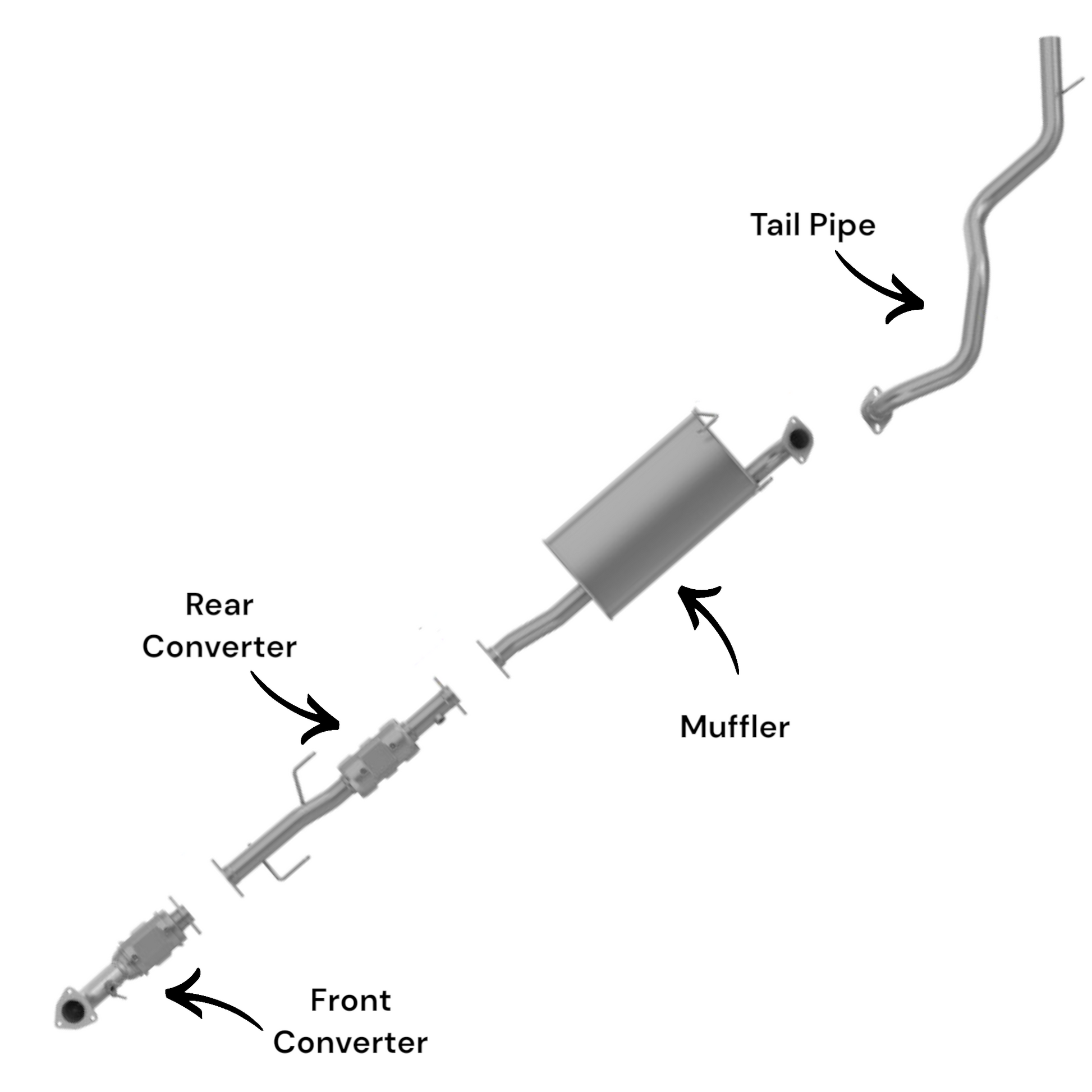 Tail Pipe

Rear Converter

Muffler

Front Converter