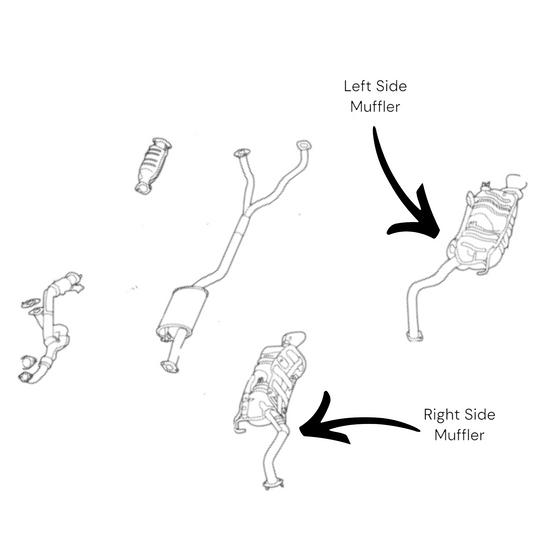 Left Side
Muffler

Right Side
Muffler