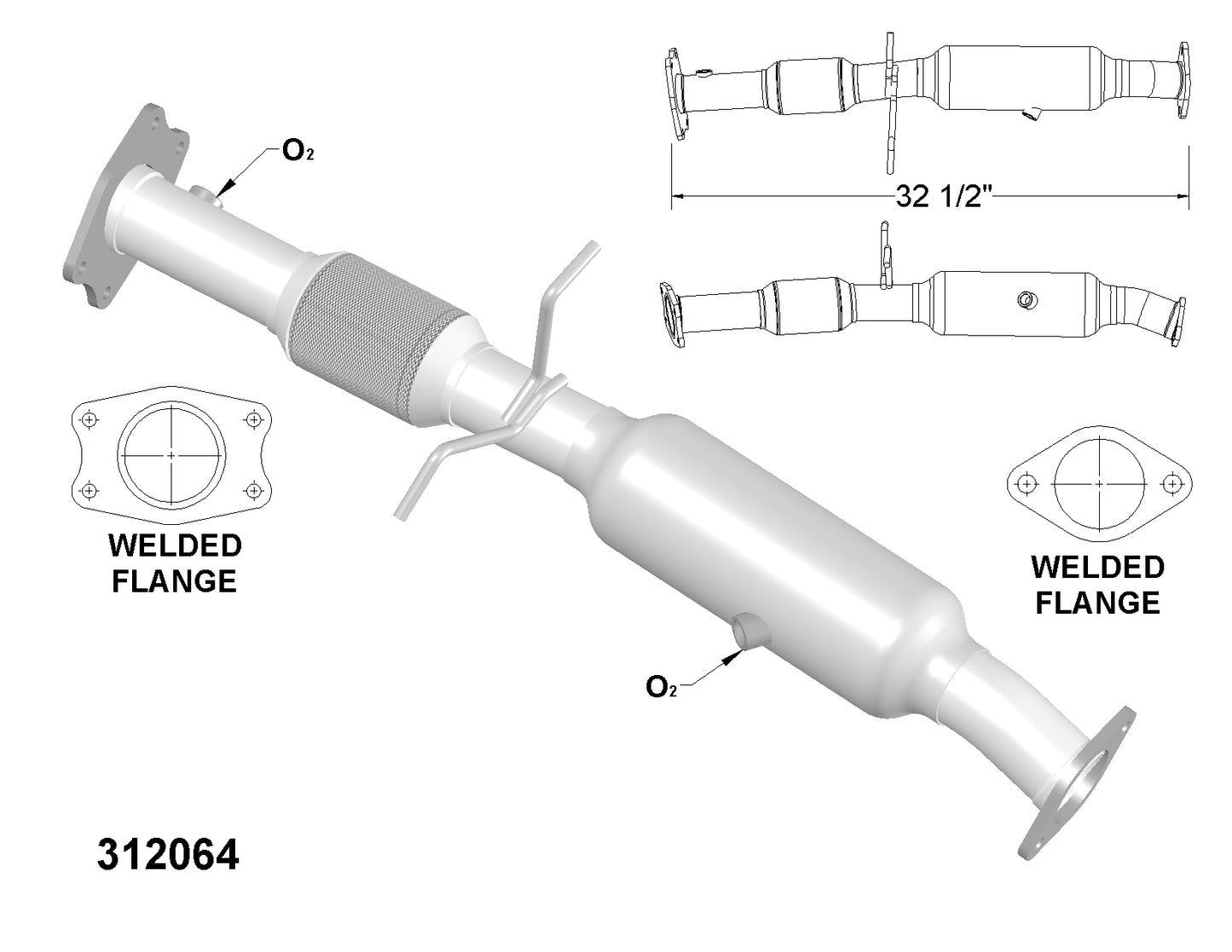 $O_2$

32 1/2"

WELDED FLANGE

WELDED FLANGE

$O_2$

312064