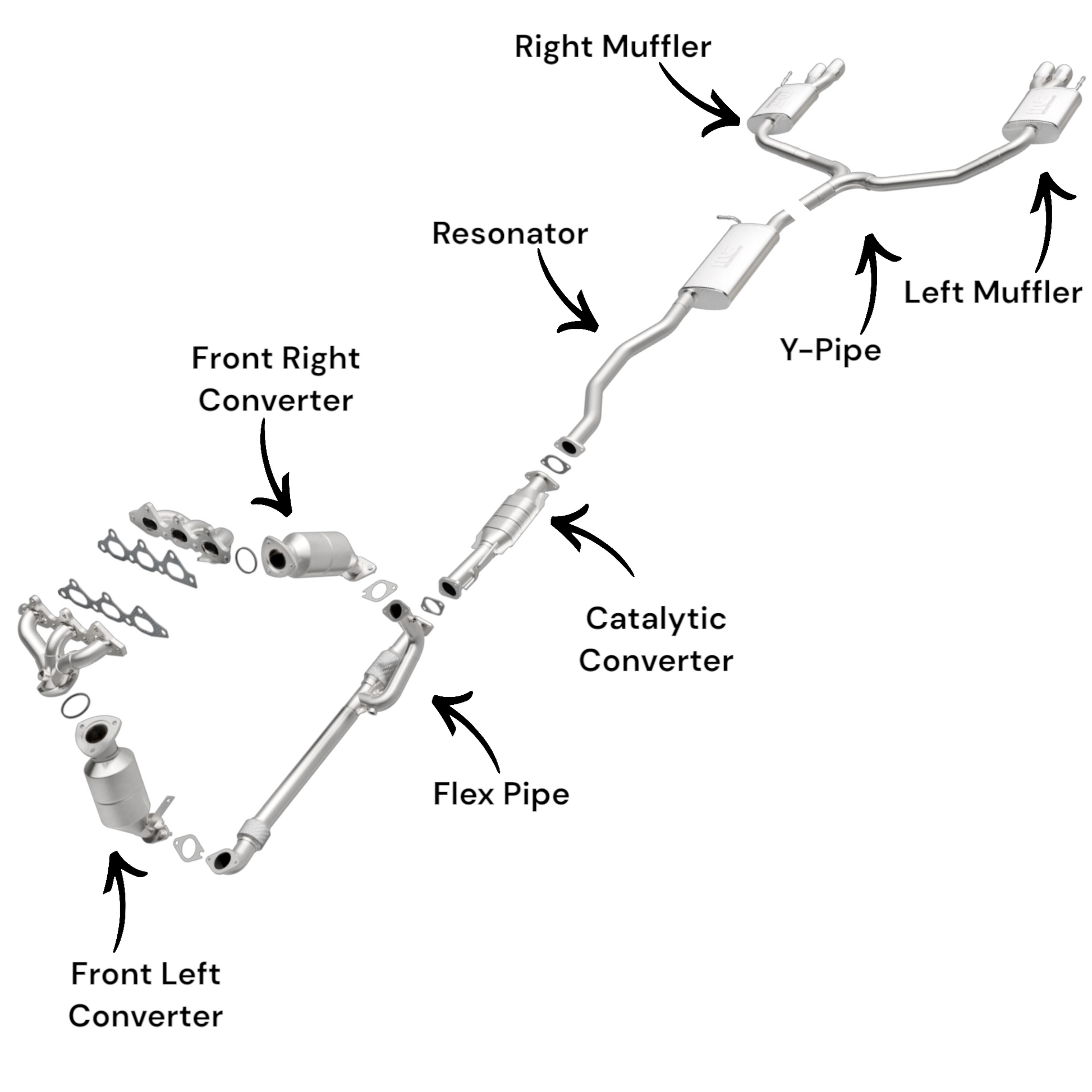 Right Muffler

Resonator

Left Muffler

Y-Pipe

Front Right Converter

Catalytic Converter

Flex Pipe

Front Left Converter