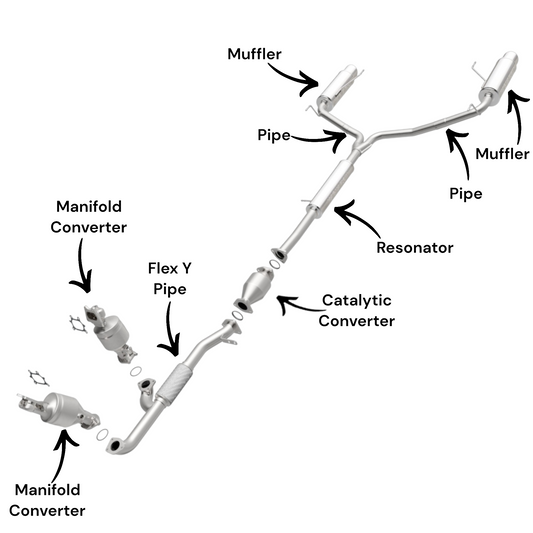 Muffler

Pipe

Muffler

Pipe

Manifold Converter

Resonator

Flex Y Pipe

Catalytic Converter

Manifold Converter