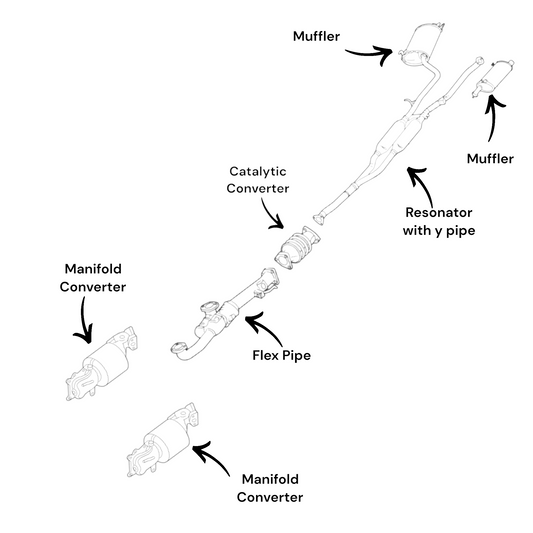 Muffler

Muffler

Catalytic Converter

Resonator with y pipe

Manifold Converter

Flex Pipe

Manifold Converter