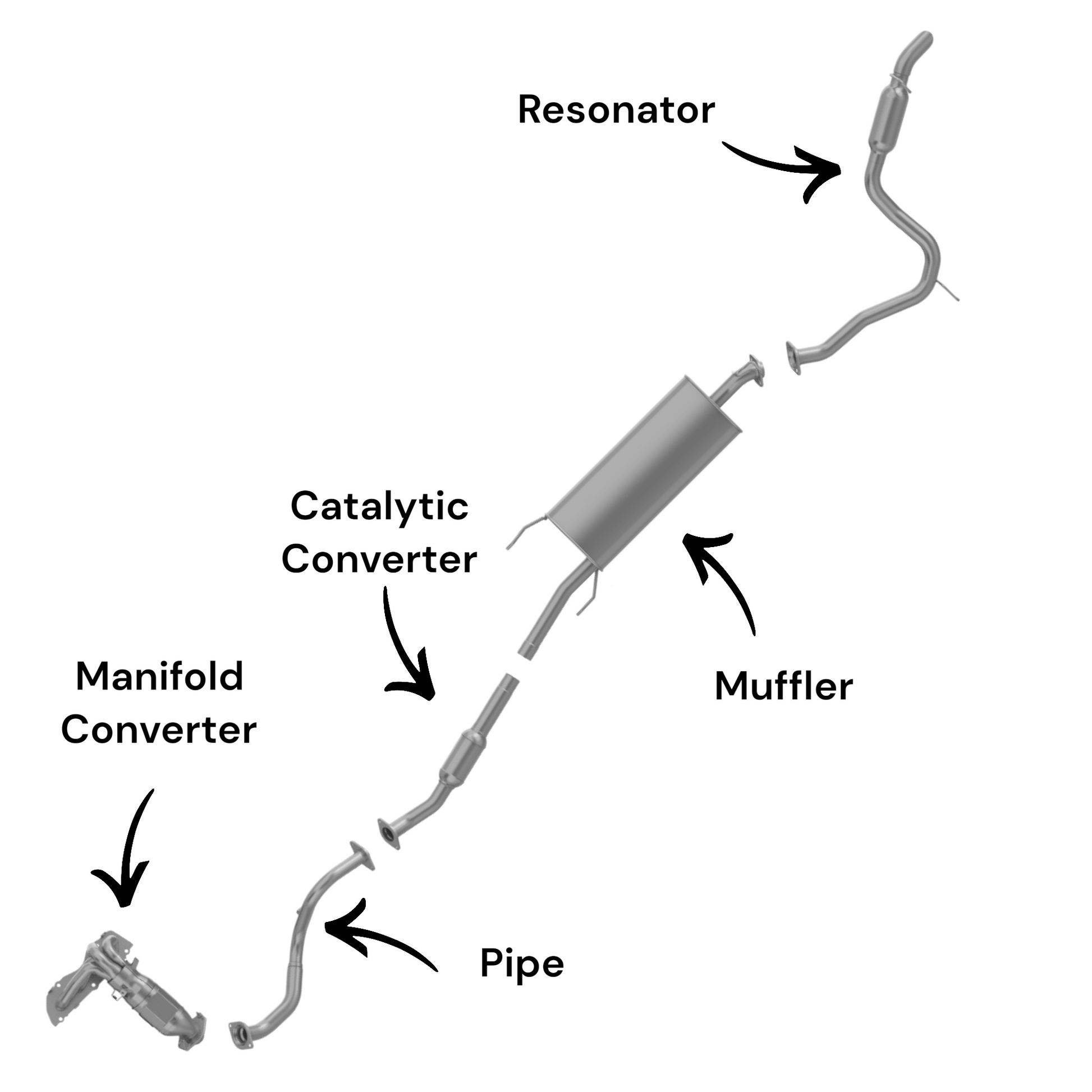 Resonator

Catalytic Converter

Muffler

Manifold Converter

Pipe