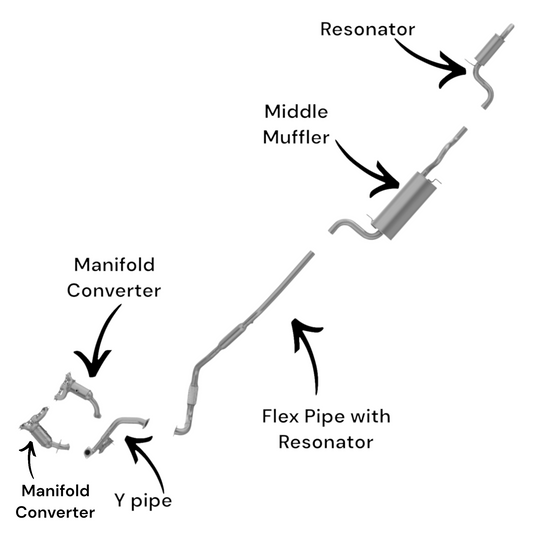 Resonator

Middle Muffler

Manifold Converter

Flex Pipe with Resonator

Manifold Converter

Y pipe