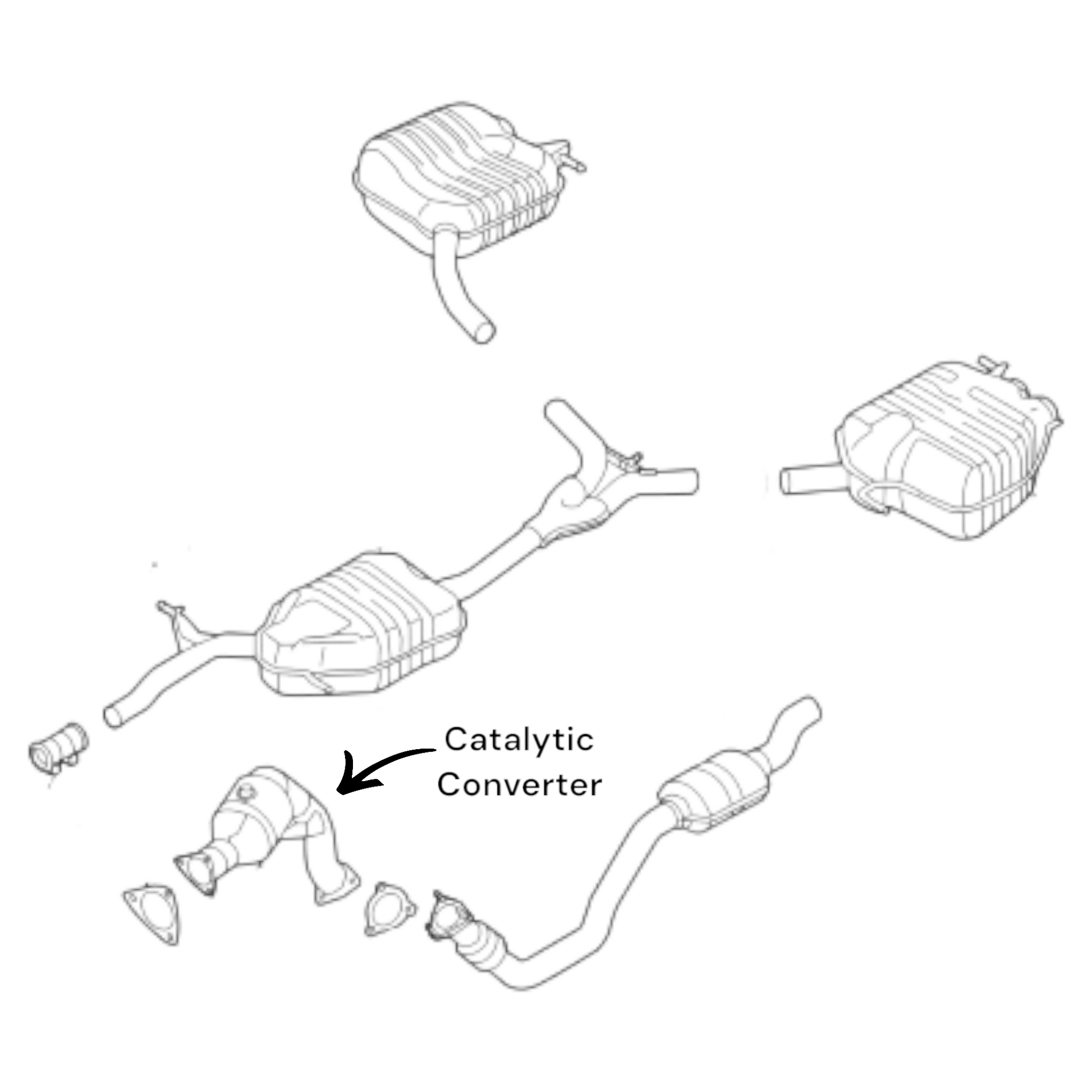 Catalytic Converter