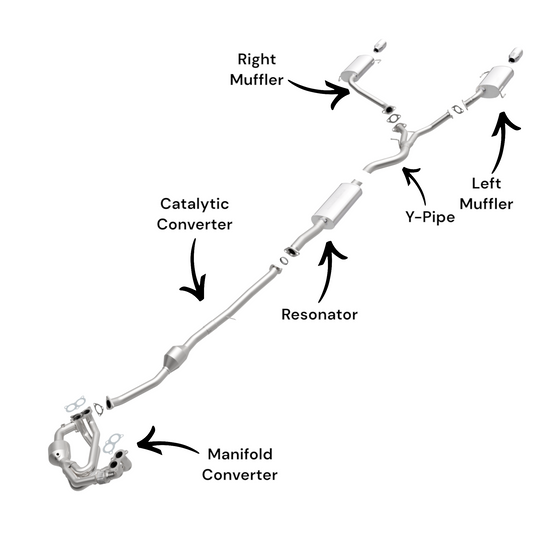 Right Muffler

Left Muffler

Y-Pipe

Catalytic Converter

Resonator

Manifold Converter